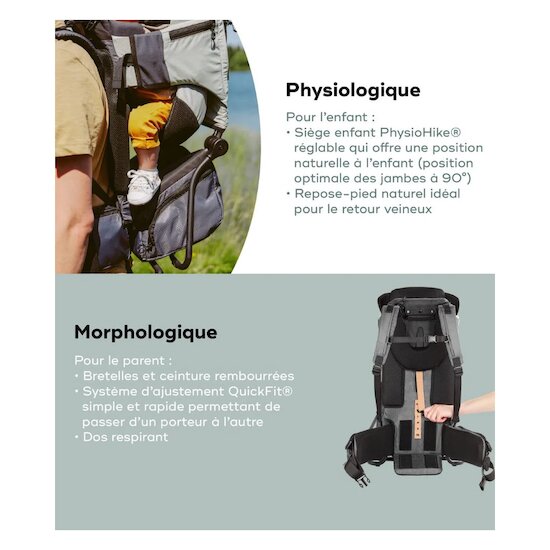 Physiologique

Pour l'enfant :
• Siège enfant PhysioHike® réglable qui offre une position naturelle à l'enfant (position optimale des jambes à 90°)
• Repose-pied naturel idéal pour le retour veineux

Morphologique

Pour le parent :
• Bretelles et ceinture rembourrées
• Système d'ajustement QuickFit® simple et rapide permettant de passer d'un porteur à l'autre
• Dos respirant