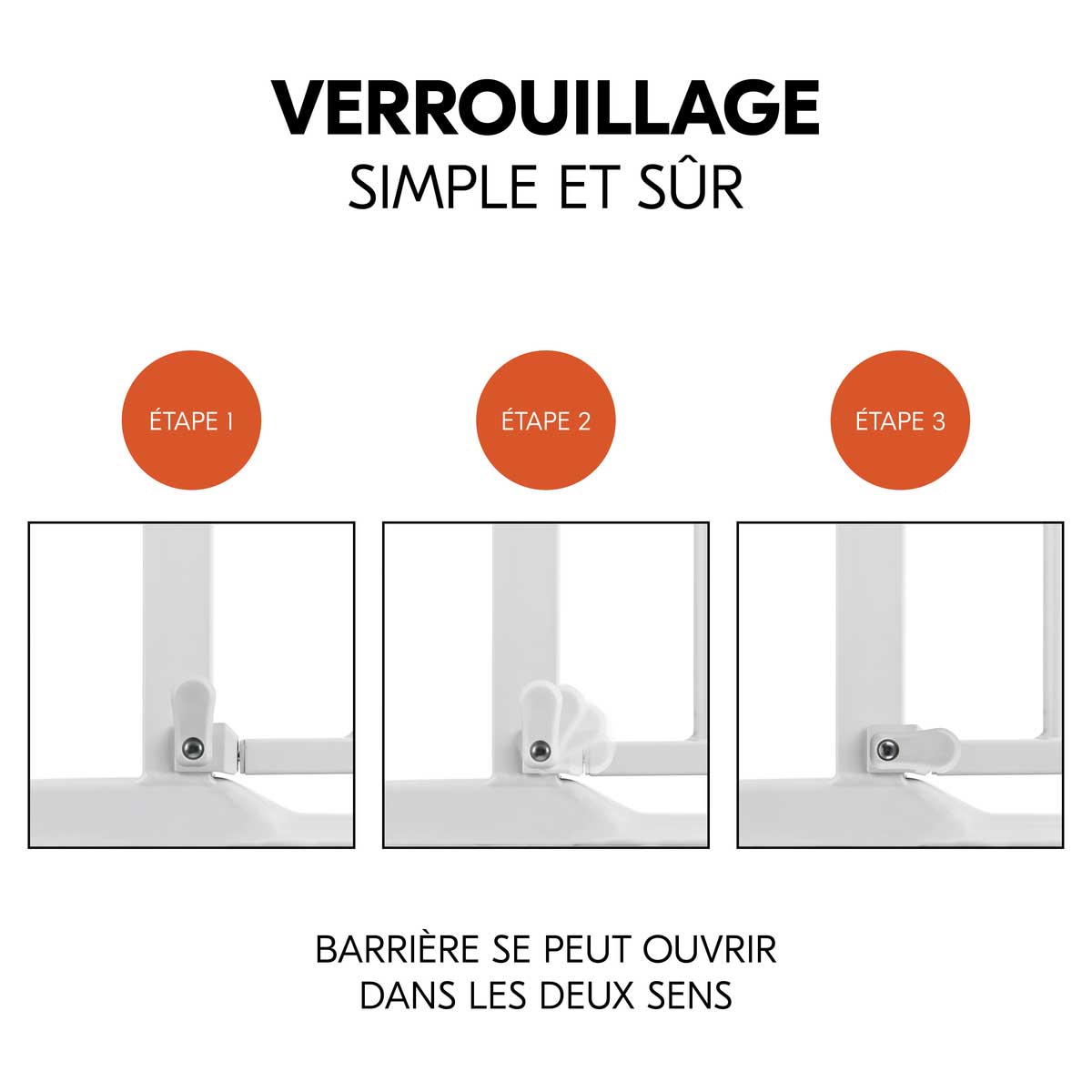 VERROUILLAGE
SIMPLE ET SÛR

ÉTAPE 1

ÉTAPE 2

ÉTAPE 3

BARRIÈRE SE PEUT OUVRIR
DANS LES DEUX SENS