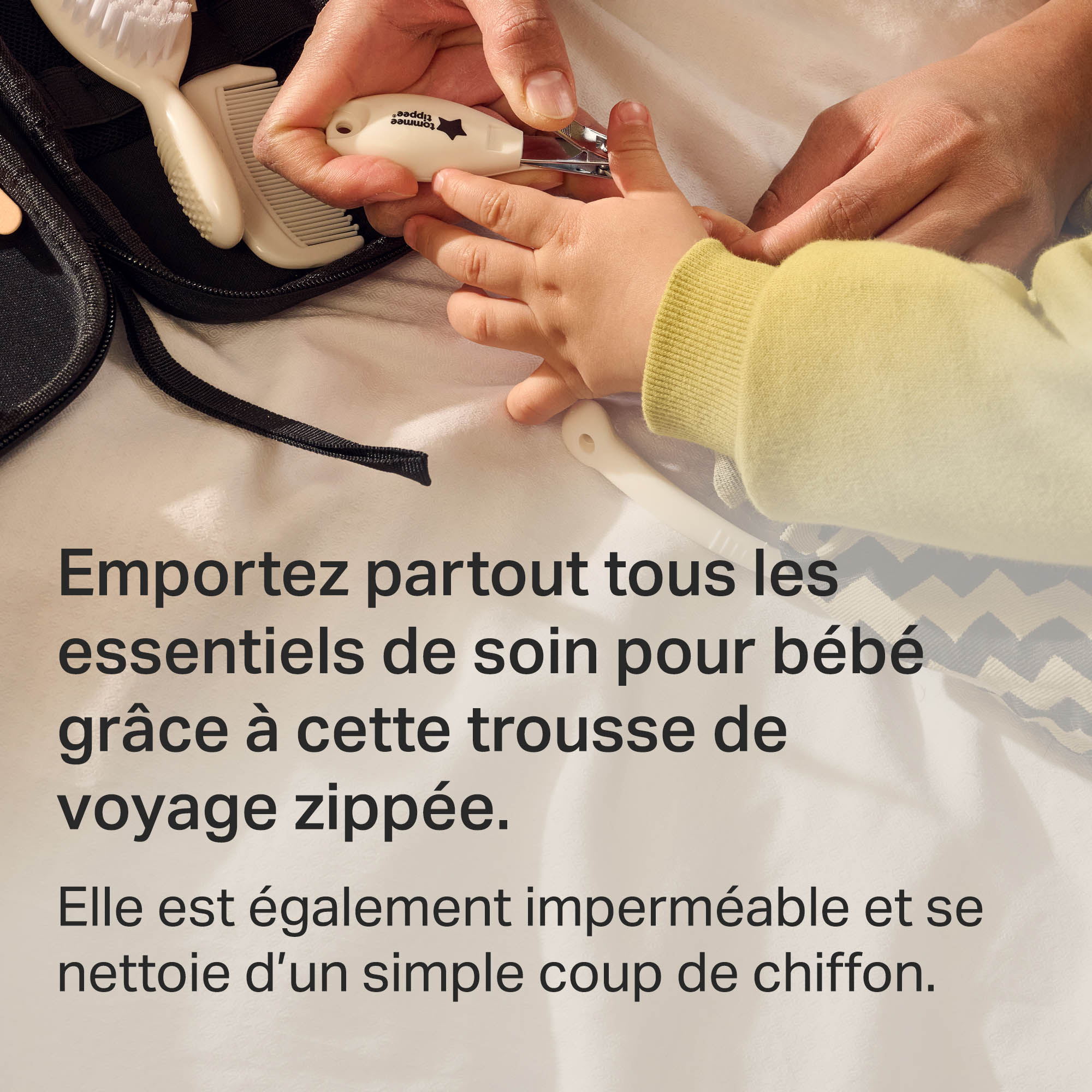 tommee tippee®

Emportez partout tous les essentiels de soin pour bébé grâce à cette trousse de voyage zippée.

Elle est également imperméable et se nettoie d'un simple coup de chiffon.