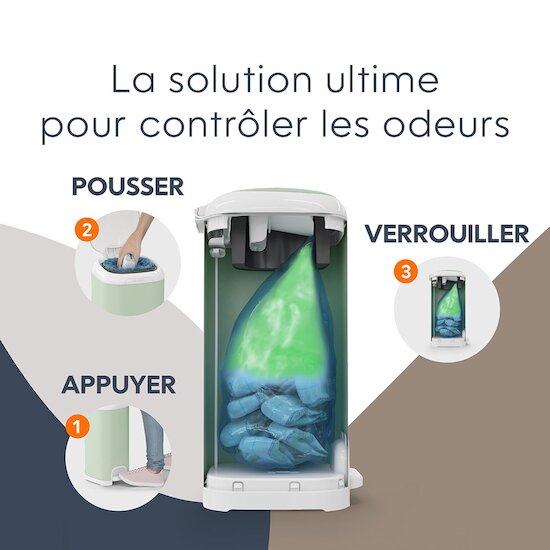 La solution ultime pour contrôler les odeurs

POUSSER

2

VERROUILLER

3

APPUYER

1