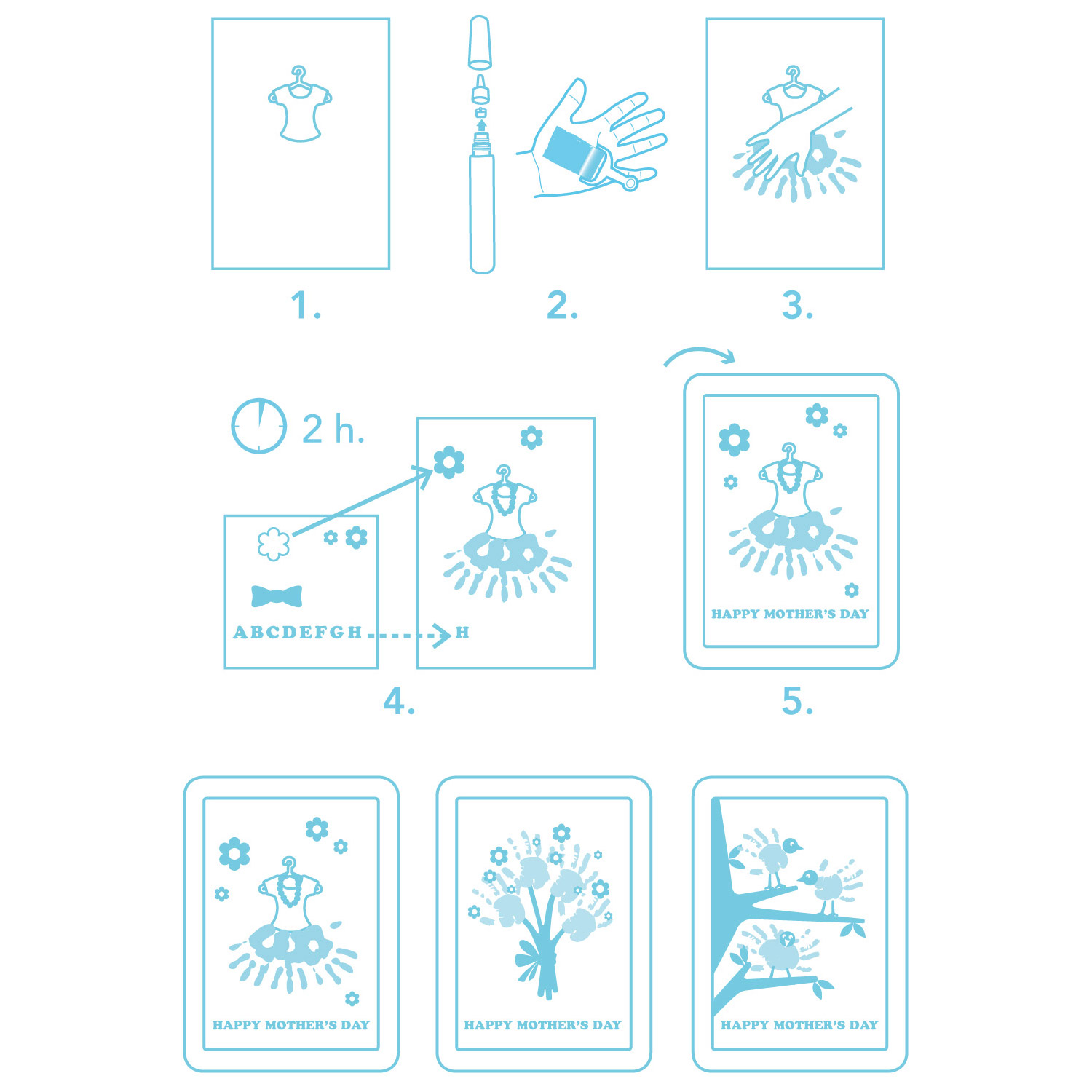 1.

2.

3.

2 h.

ABCDEFGH

H

4.

HAPPY MOTHER'S DAY

5.

HAPPY MOTHER'S DAY

HAPPY MOTHER'S DAY

HAPPY MOTHER'S DAY