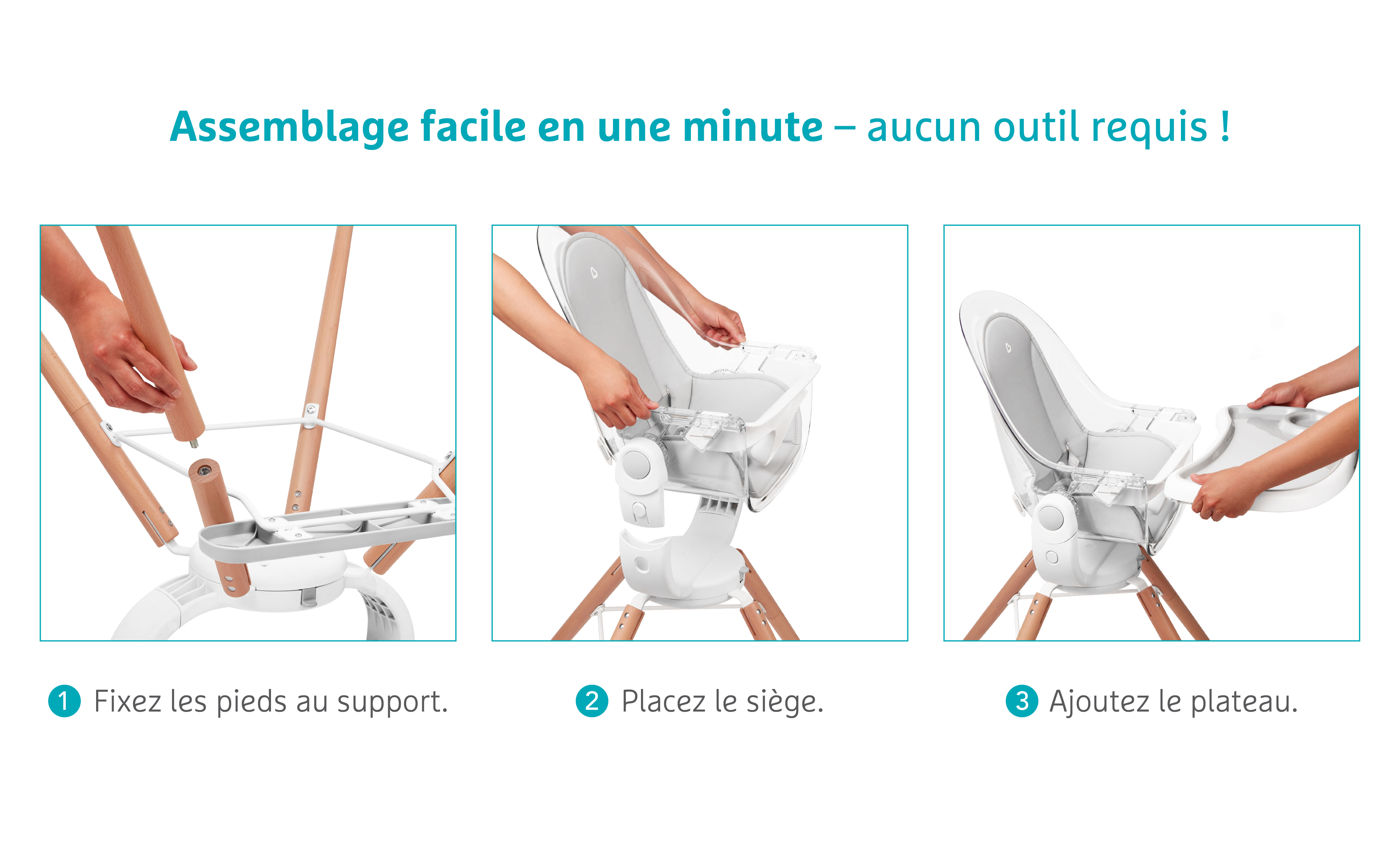 Assemblage facile en une minute – aucun outil requis !

1 Fixez les pieds au support.

2 Placez le siège.

3 Ajoutez le plateau.